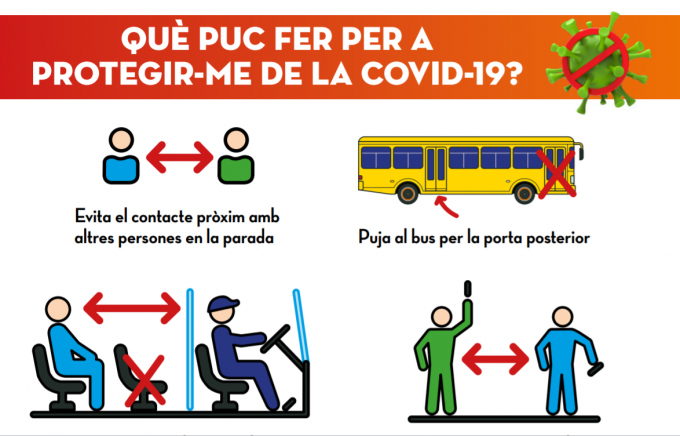 QUÈ PUC FER PER A PROTEGIR-ME DE LA COVID-19?

Evita el contacte pròxim amb altres persones en la parada

Puja al bus per la porta posterior