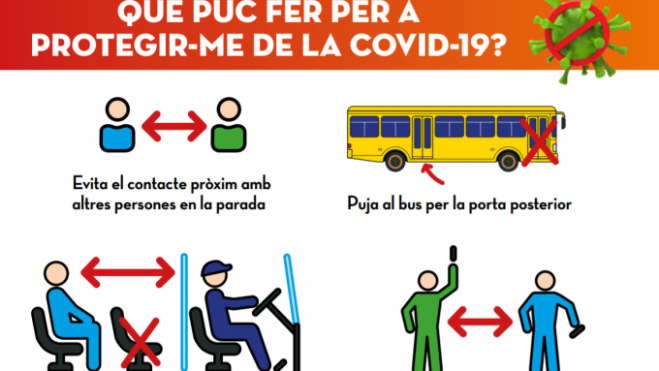 QUÈ PUC FER PER A PROTEGIR-ME DE LA COVID-19?

Evita el contacte pròxim amb altres persones en la parada

Puja al bus per la porta posterior